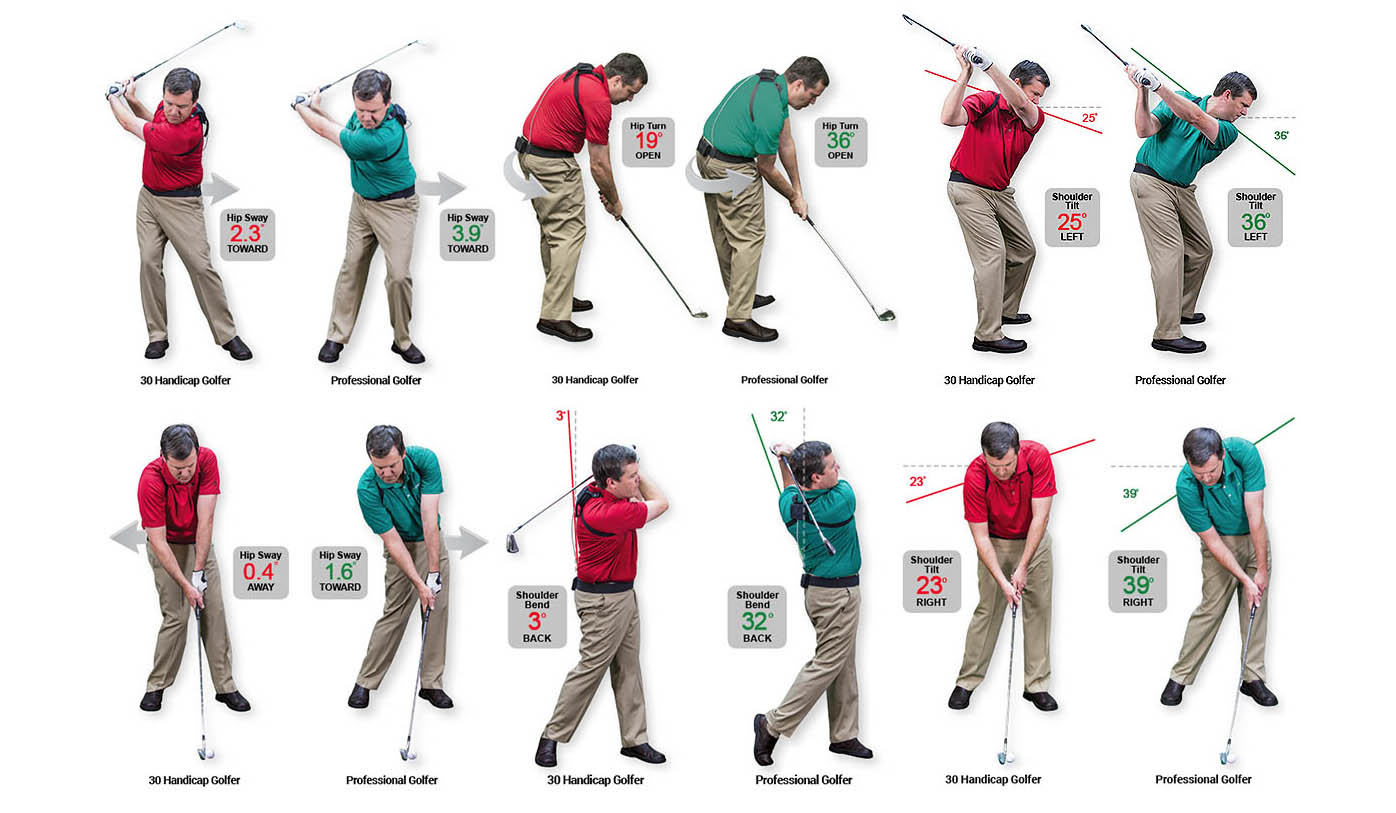 Hip Sway
2.3"
TOWARD

30 Handicap Golfer

Hip Sway
3.9"
TOWARD

Professional Golfer

Hip Turn
19°
OPEN

30 Handicap Golfer

Hip Turn
36°
OPEN

Professional Golfer

25°

Shoulder Tilt
25°
LEFT

30 Handicap Golfer

36°

Shoulder Tilt
36°
LEFT

Professional Golfer

Hip Sway
0.4"
AWAY

30 Handicap Golfer

Hip Sway
1.6"
TOWARD

Professional Golfer

3°

Shoulder Bend
3°
BACK

30 Handicap Golfer

32°

Shoulder Bend
32°
BACK

Professional Golfer

23°

Shoulder Tilt
23°
RIGHT

30 Handicap Golfer

39°

Shoulder Tilt
39°
RIGHT

Professional Golfer